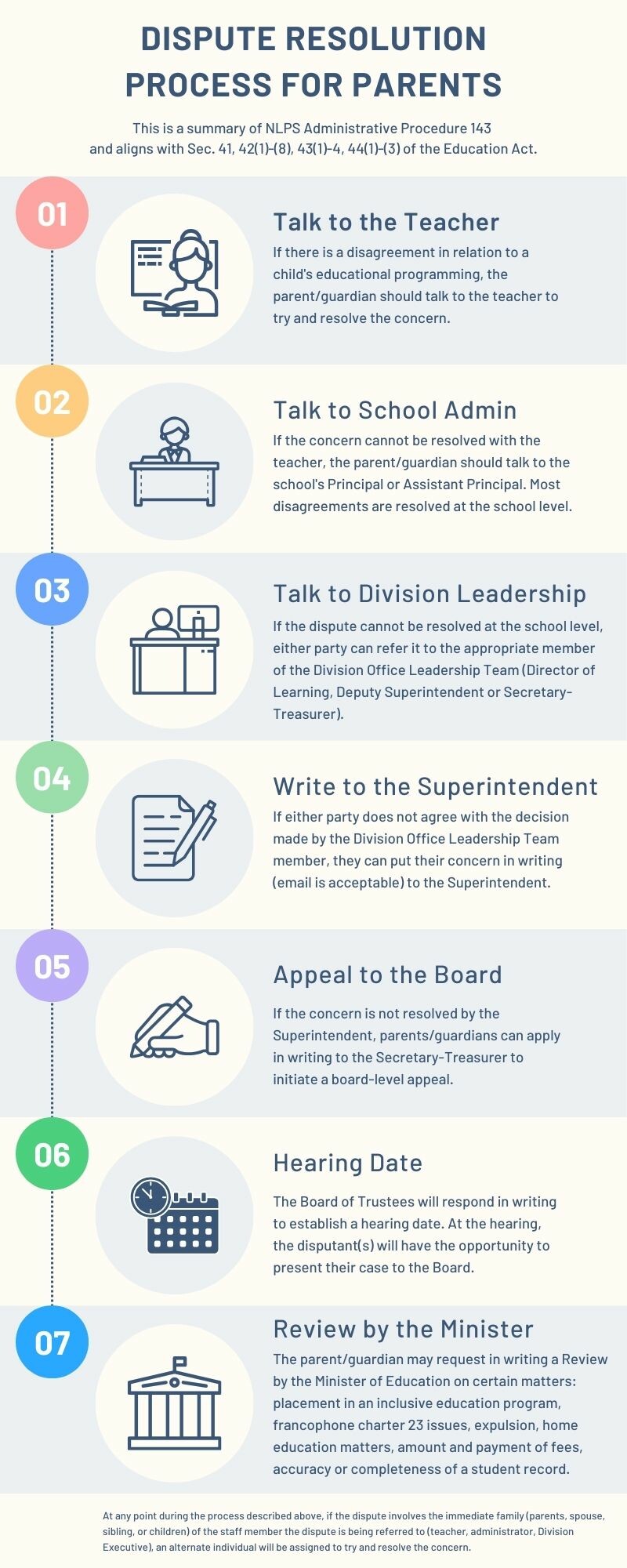 DISPUTE RESOLUTION PROCESS FOR PARENTS

This is a summary of NLPS Administrative Procedure 143 and aligns with Sec. 41, 42(1)-(8), 43(1)-4, 44(1)-(3) of the Education Act.

01

Talk to the Teacher

If there is a disagreement in relation to a child's educational programming, the parent/guardian should talk to the teacher to try and resolve the concern.

02

Talk to School Admin

If the concern cannot be resolved with the teacher, the parent/guardian should talk to the school's Principal or Assistant Principal. Most disagreements are resolved at the school level.

03

Talk to Division Leadership

If the dispute cannot be resolved at the school level, either party can refer it to the appropriate member of the Division Office Leadership Team (Director of Learning, Deputy Superintendent or Secretary-Treasurer).

04

Write to the Superintendent

If either party does not agree with the decision made by the Division Office Leadership Team member, they can put their concern in writing (email is acceptable) to the Superintendent.

05

Appeal to the Board

If the concern is not resolved by the Superintendent, parents/guardians can apply in writing to the Secretary-Treasurer to initiate a board-level appeal.

06

Hearing Date

The Board of Trustees will respond in writing to establish a hearing date. At the hearing, the disputant(s) will have the opportunity to present their case to the Board.

07

Review by the Minister

The parent/guardian may request in writing a Review by the Minister of Education on certain matters: placement in an inclusive education program, francophone charter 23 issues, expulsion, home education matters, amount and payment of fees, accuracy or completeness of a student record.

At any point during the process described above, if the dispute involves the immediate family (parents, spouse, sibling, or children) of the staff member the dispute is being referred to (teacher, administrator, Division Executive), an alternate individual will be assigned to try and resolve the concern.