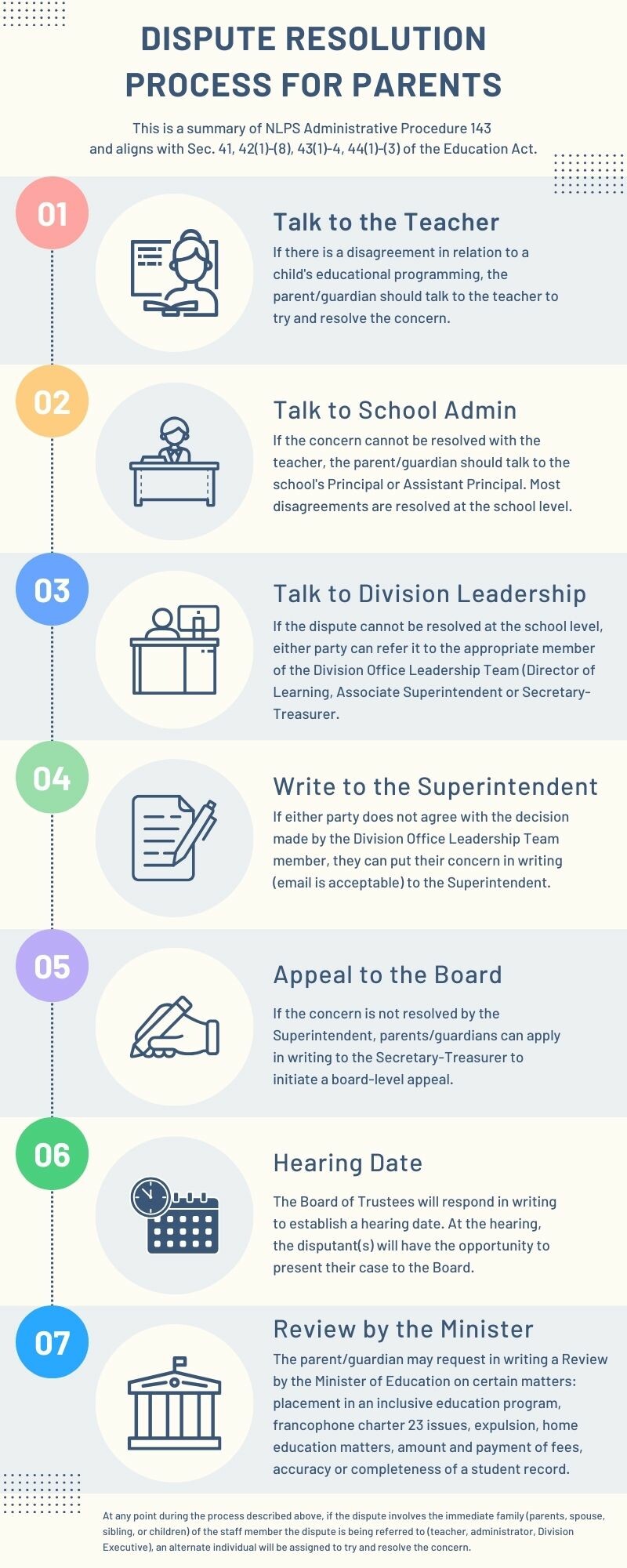 DISPUTE RESOLUTION PROCESS FOR PARENTS

This is a summary of NLPS Administrative Procedure 143 and aligns with Sec. 41, 42(1)-(8), 43(1)-4, 44(1)-(3) of the Education Act.

01

Talk to the Teacher

If there is a disagreement in relation to a child's educational programming, the parent/guardian should talk to the teacher to try and resolve the concern.

02

Talk to School Admin

If the concern cannot be resolved with the teacher, the parent/guardian should talk to the school's Principal or Assistant Principal. Most disagreements are resolved at the school level.

03

Talk to Division Leadership

If the dispute cannot be resolved at the school level, either party can refer it to the appropriate member of the Division Office Leadership Team (Director of Learning, Associate Superintendent or Secretary-Treasurer.

04

Write to the Superintendent

If either party does not agree with the decision made by the Division Office Leadership Team member, they can put their concern in writing (email is acceptable) to the Superintendent.

05

Appeal to the Board

If the concern is not resolved by the Superintendent, parents/guardians can apply in writing to the Secretary-Treasurer to initiate a board-level appeal.

06

Hearing Date

The Board of Trustees will respond in writing to establish a hearing date. At the hearing, the disputant(s) will have the opportunity to present their case to the Board.

07

Review by the Minister

The parent/guardian may request in writing a Review by the Minister of Education on certain matters: placement in an inclusive education program, francophone charter 23 issues, expulsion, home education matters, amount and payment of fees, accuracy or completeness of a student record.

At any point during the process described above, if the dispute involves the immediate family (parents, spouse, sibling, or children) of the staff member the dispute is being referred to (teacher, administrator, Division Executive), an alternate individual will be assigned to try and resolve the concern.